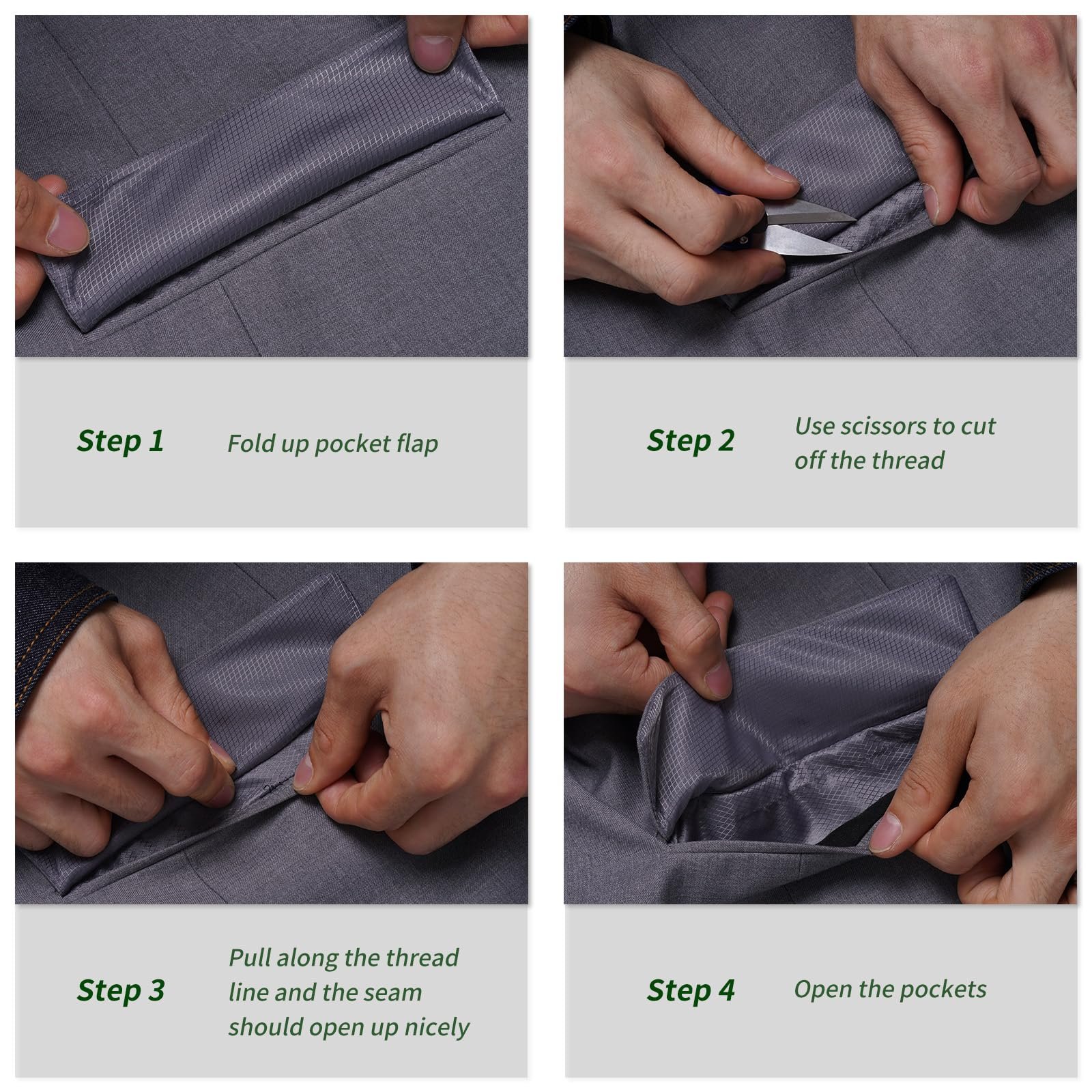 Step 1 Fold up pocket flap

Step 2 Use scissors to cut off the thread

Step 3 Pull along the thread line and the seam should open up nicely

Step 4 Open the pockets