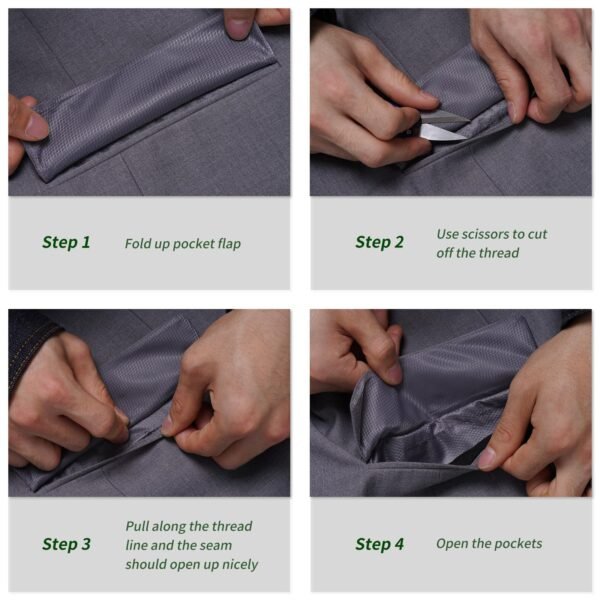 Step 1 Fold up pocket flap

Step 2 Use scissors to cut off the thread

Step 3 Pull along the thread line and the seam should open up nicely

Step 4 Open the pockets